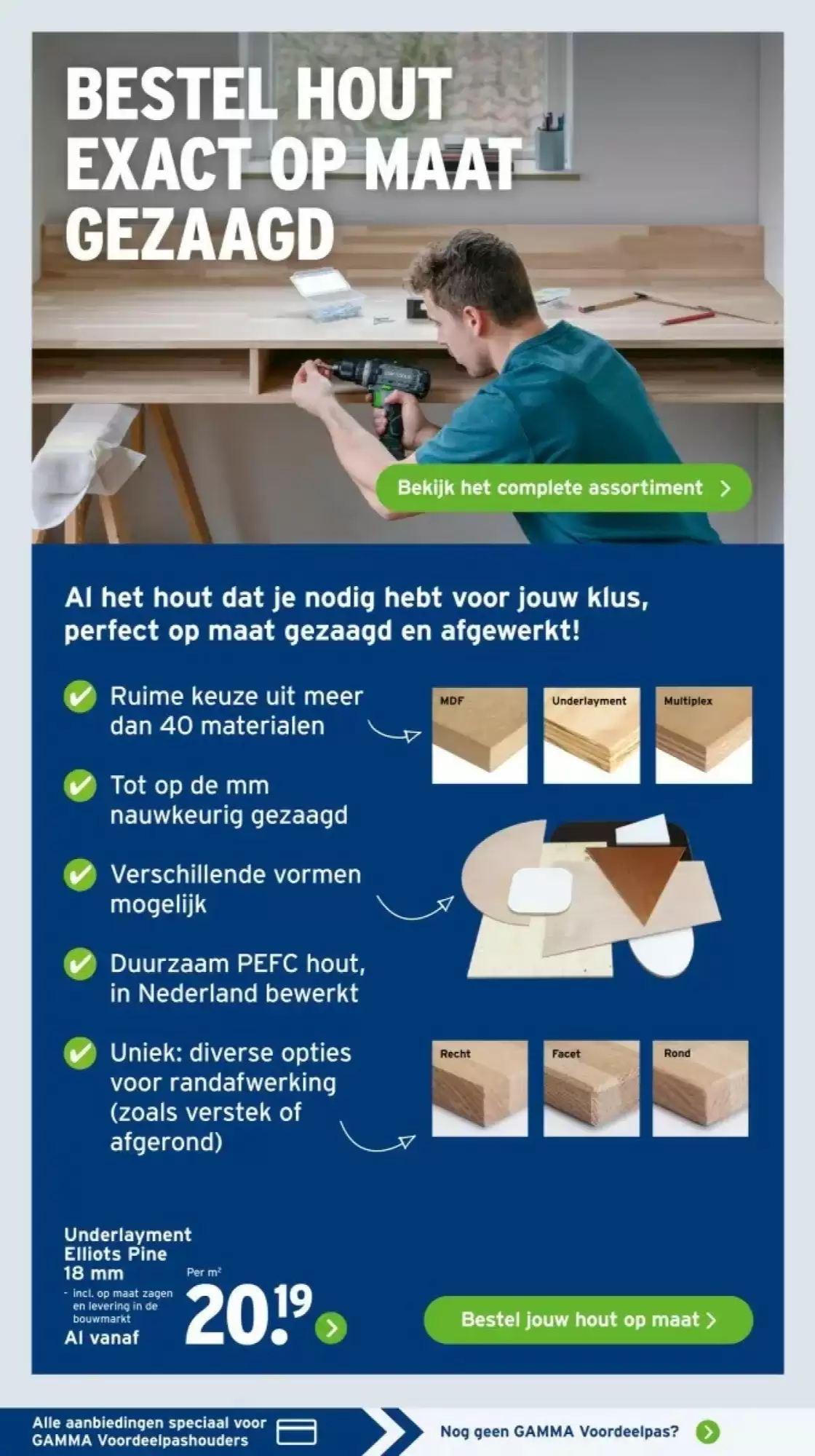 BESTEL HOUT EXACT OP MAAT GEZAAGD

Bekijk het complete assortiment >

Al het hout dat je nodig hebt voor jouw klus, perfect op maat gezaagd en afgewerkt!

Ruime keuze uit meer dan 40 materialen

MDF

Underlayment

Multiplex

Tot op de mm nauwkeurig gezaagd

Verschillende vormen mogelijk

Duurzaam PEFC hout, in Nederland bewerkt

Uniek: diverse opties voor randafwerking (zoals verstek of afgerond)

Recht

Facet

Rond

Underlayment Elliots Pine 18 mm

- incl. op maat zagen en levering in de bouwmarkt

Al vanaf

Per m²

20.19

Bestel jouw hout op maat >

Alle aanbiedingen speciaal voor GAMMA Voordeelpashouders

Nog geen GAMMA Voordeelpas?