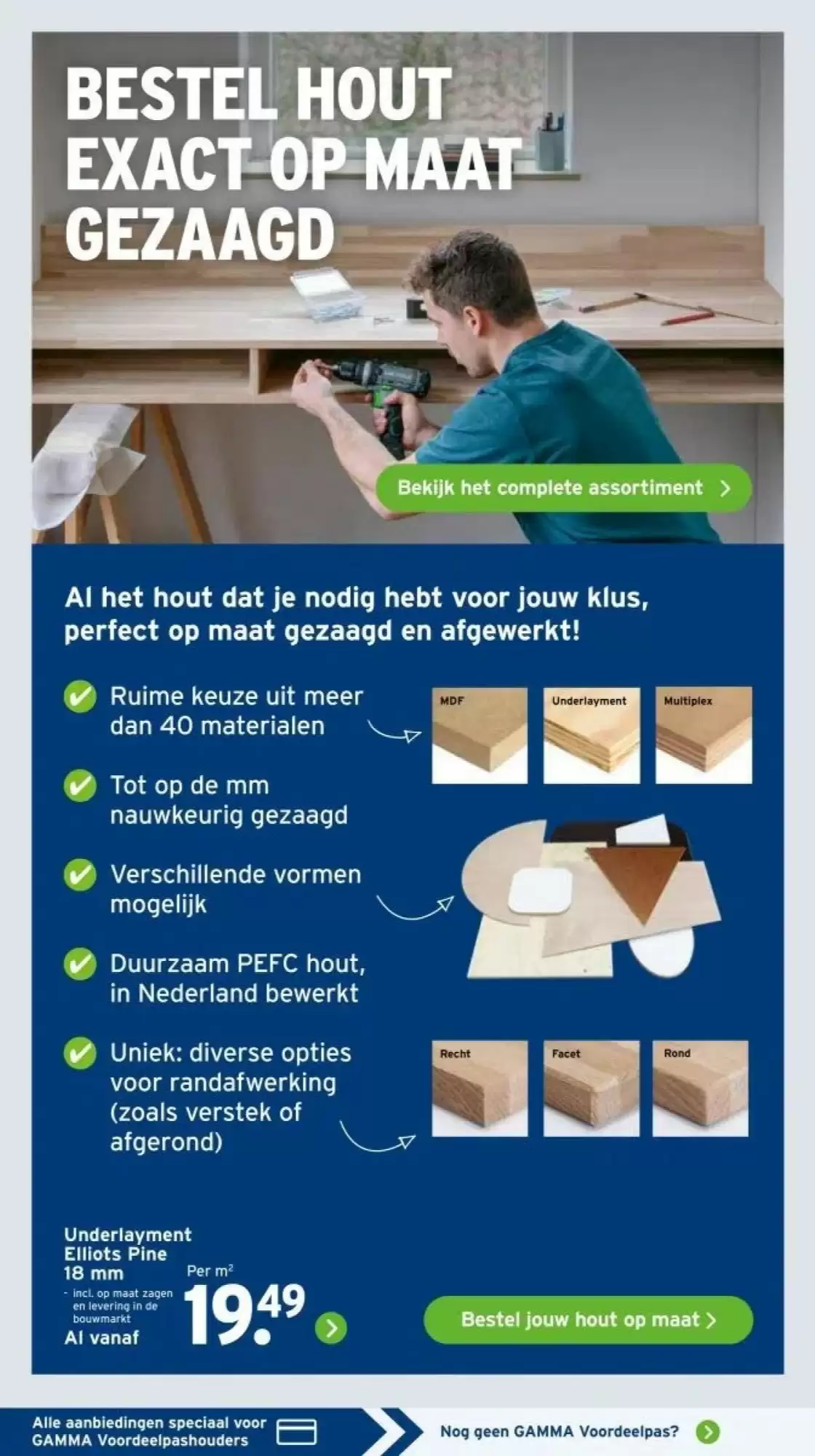 BESTEL HOUT EXACT OP MAAT GEZAAGD

Bekijk het complete assortiment >

Al het hout dat je nodig hebt voor jouw klus, perfect op maat gezaagd en afgewerkt!

Ruime keuze uit meer dan 40 materialen

MDF

Underlayment

Multiplex

Tot op de mm nauwkeurig gezaagd

Verschillende vormen mogelijk

Duurzaam PEFC hout, in Nederland bewerkt

Uniek: diverse opties voor randafwerking (zoals verstek of afgerond)

Recht

Facet

Rond

Underlayment Elliots Pine 18 mm

- incl. op maat zagen en levering in de bouwmarkt

Al vanaf

Per $m^2$

19.49

Bestel jouw hout op maat >

Alle aanbiedingen speciaal voor GAMMA Voordeelpashouders

Nog geen GAMMA Voordeelpas?